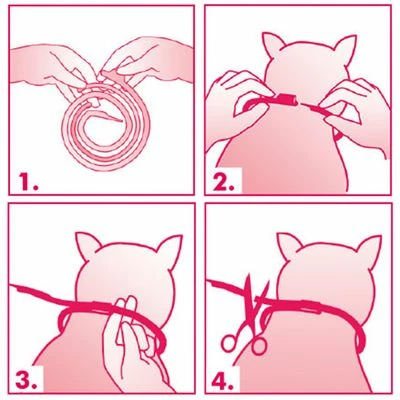 1.

2.

3.

4.