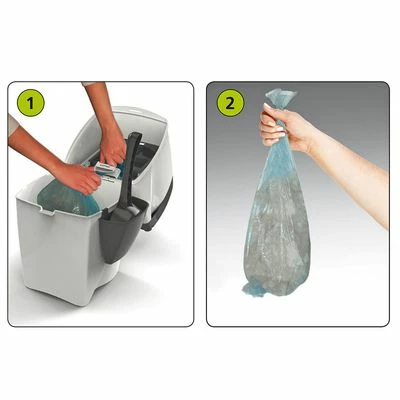 1

2